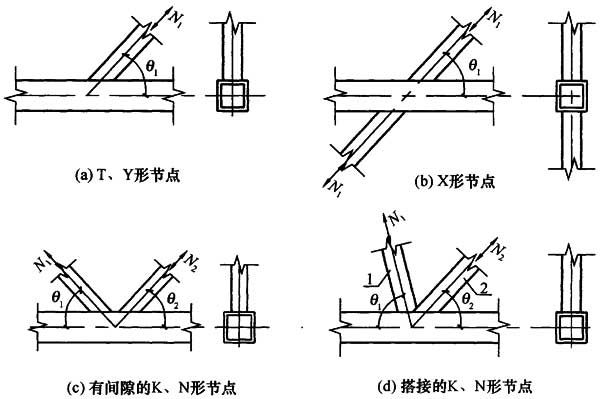 $N_1$
$\theta_1$
(a) T、Y形节点

$N_1$
$\theta_1$
$N_1$
(b) X形节点

$N_1$
$N_2$
$\theta_1$
$\theta_2$
(c) 有间隙的K、N形节点

$N_1$
$N_2$
1
2
$\theta_1$
$\theta_2$
(d) 搭接的K、N形节点